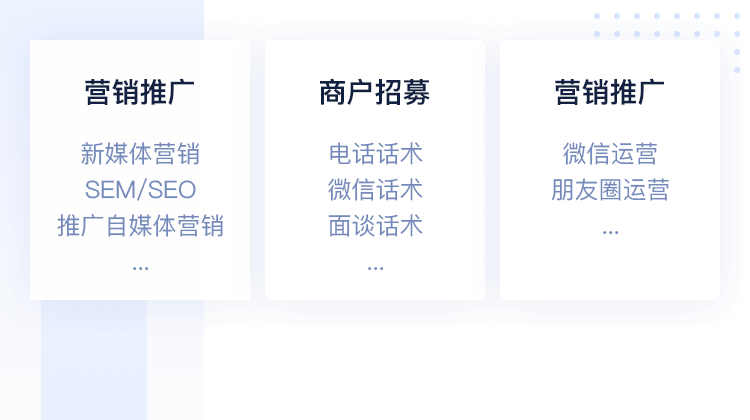 营销推广

新媒体营销
SEM/SEO
推广自媒体营销
...

商户招募

电话话术
微信话术
面谈话术
...

营销推广

微信运营
朋友圈运营
...